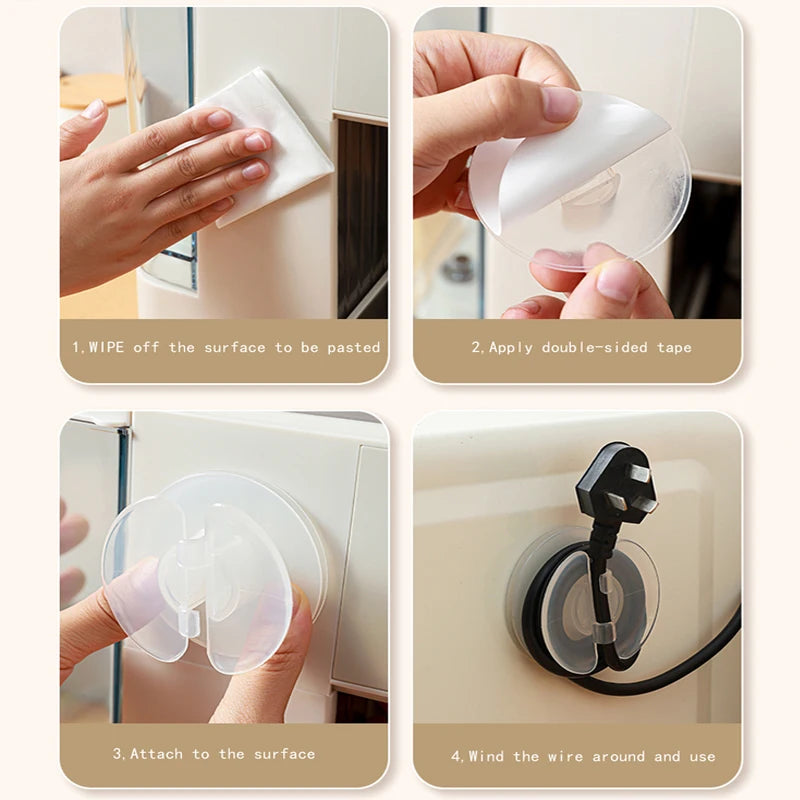 1,WIPE off the surface to be pasted

2,Apply double-sided tape

3,Attach to the surface

4,Wind the wire around and use